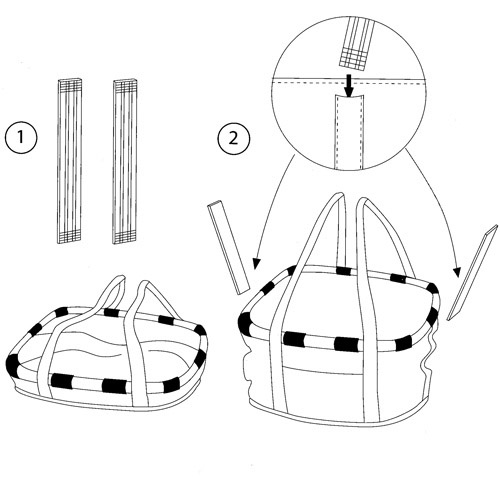 1

2